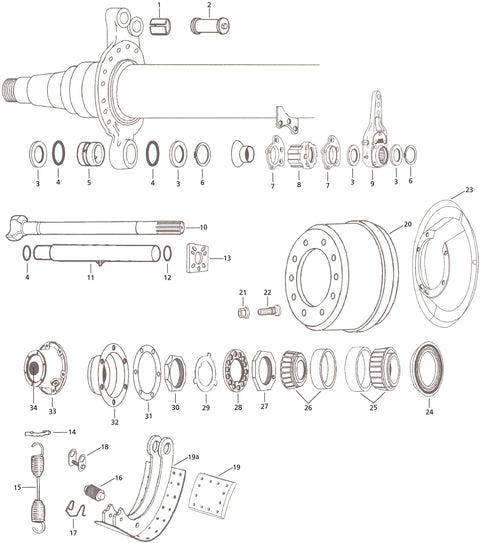 1
2
3
4
5
4
3
6
7
8
7
3
9
3
6
23
10
20
4
11
12
13
21
22
34
33
32
31
30
29
28
27
26
25
24
14
18
19a
19
15
16
17